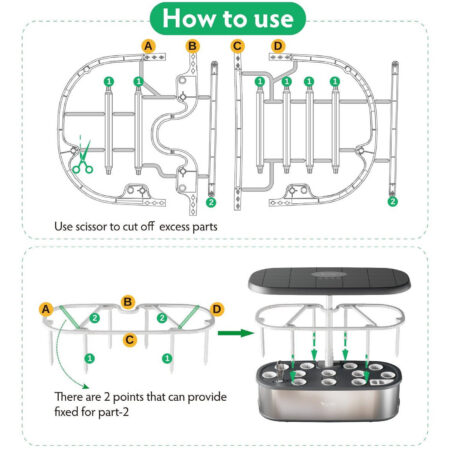 How to use

A B C D

1 1 1 1 1 1

2 2

Use scissor to cut off excess parts

A B D

2 2

C

1 1

There are 2 points that can provide fixed for part-2